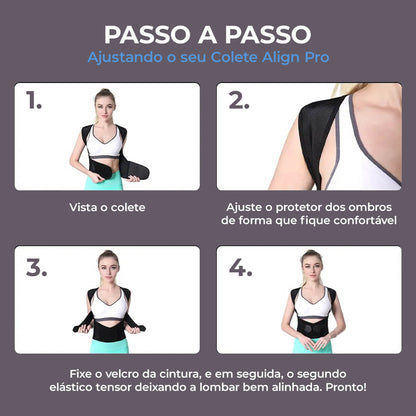 PASSO A PASSO
Ajustando o seu Colete Align Pro

1.

Vista o colete

2.

Ajuste o protetor dos ombros de forma que fique confortável

3.

4.

Fixe o velcro da cintura, e em seguida, o segundo elástico tensor deixando a lombar bem alinhada. Pronto!