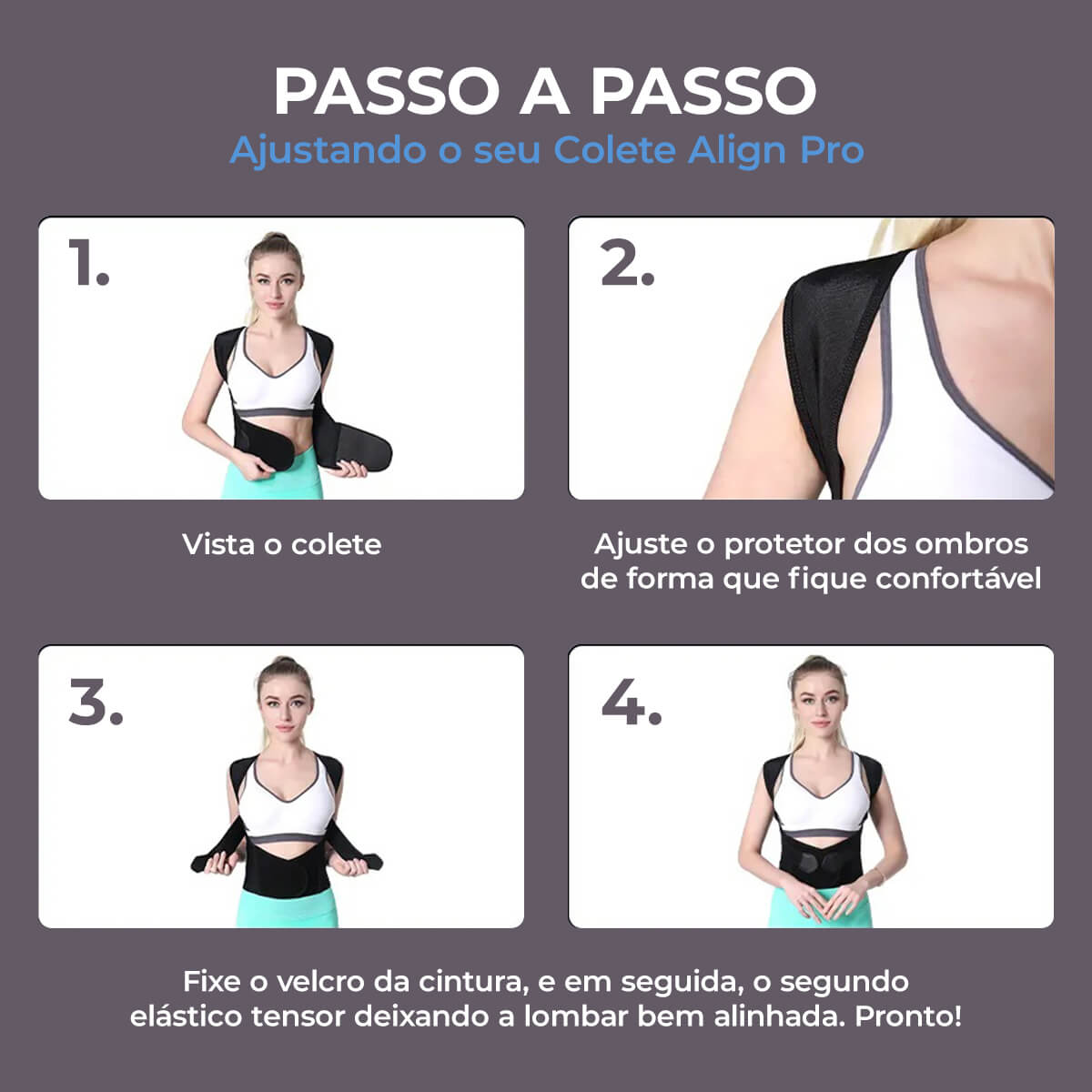 PASSO A PASSO

Ajustando o seu Colete Align Pro

1.

Vista o colete

2.

Ajuste o protetor dos ombros de forma que fique confortável

3.

4.

Fixe o velcro da cintura, e em seguida, o segundo elástico tensor deixando a lombar bem alinhada. Pronto!